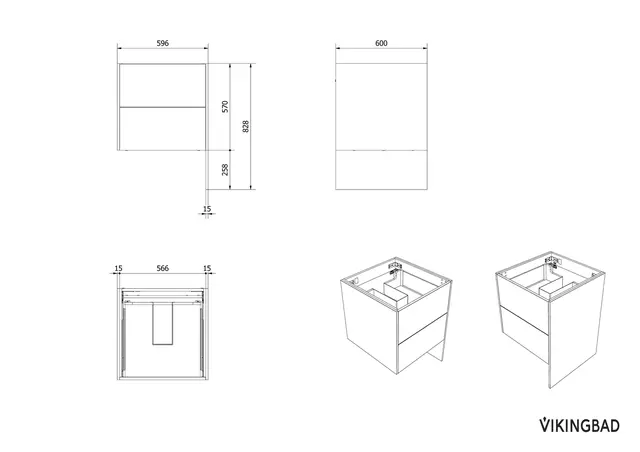 596

570

828

258

15

600

15 566 15

VIKINGBAD