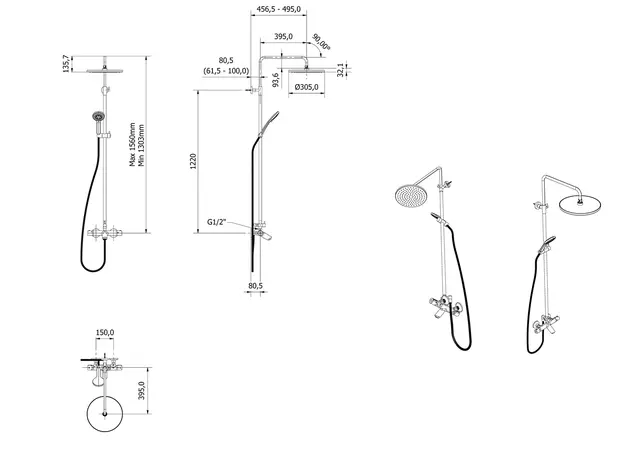 135,7
Max 1560mm
Min 1303mm
456,5 - 495,0
395,0
90,00°
80,5
(61,5 - 100,0)
93,6
32,1
Ø305,0
1220
G1/2"
80,5
150,0
395,0