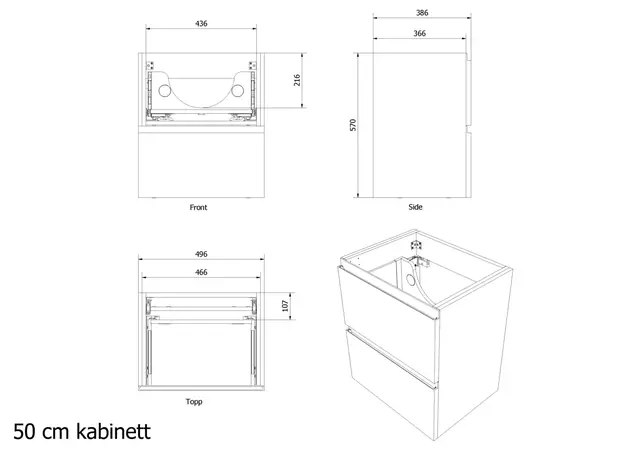 436

216

Front

386

366

570

Side

496

466

107

Topp

50 cm kabinett